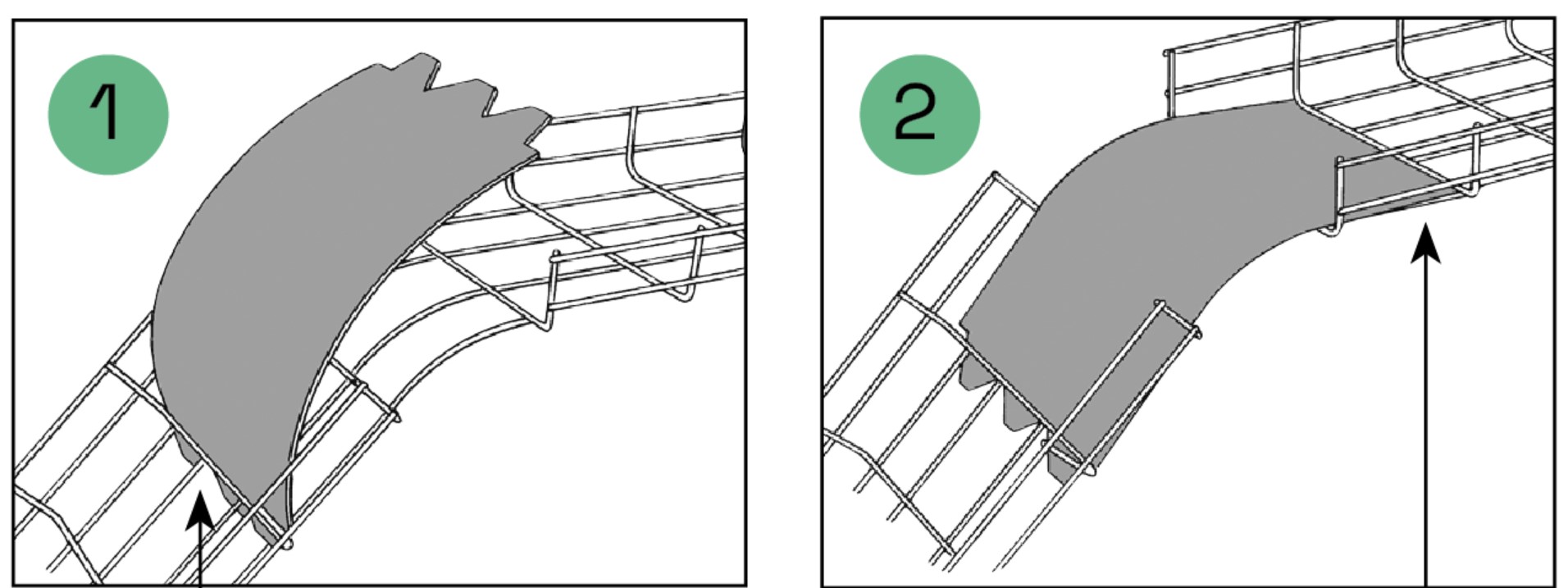 1

2